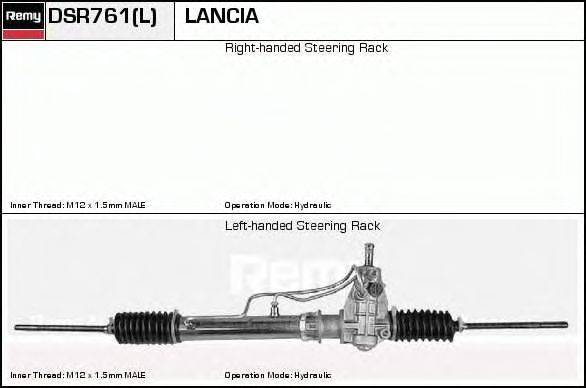 Remy DSR761(L) LANCIA

Right-handed Steering Rack

Inner Thread: M12 x 1.5mm MALE

Operation Mode: Hydraulic

Left-handed Steering Rack

Remy

Inner Thread: M12 x 1.5mm MALE

Operation Mode: Hydraulic